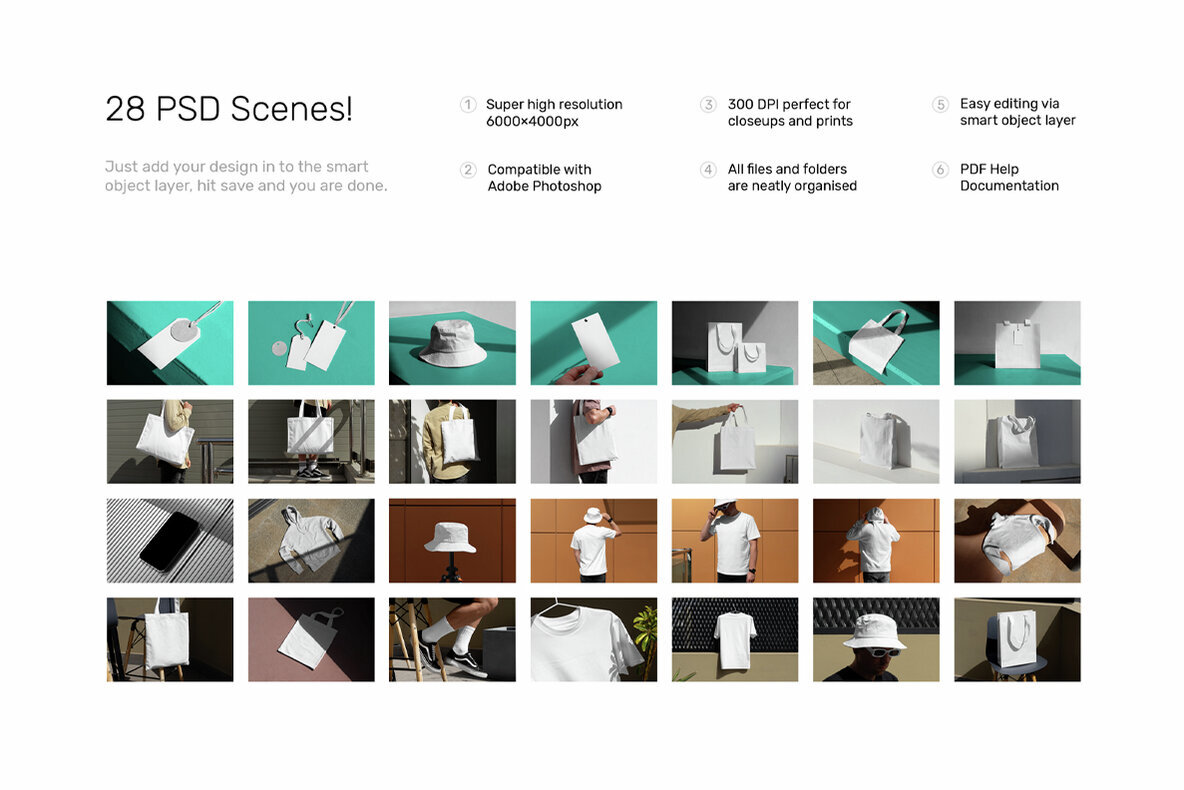 28 PSD Scenes!

Just add your design in to the smart object layer, hit save and you are done.

1 Super high resolution 6000×4000px

2 Compatible with Adobe Photoshop

3 300 DPI perfect for closeups and prints

4 All files and folders are neatly organised

5 Easy editing via smart object layer

6 PDF Help Documentation