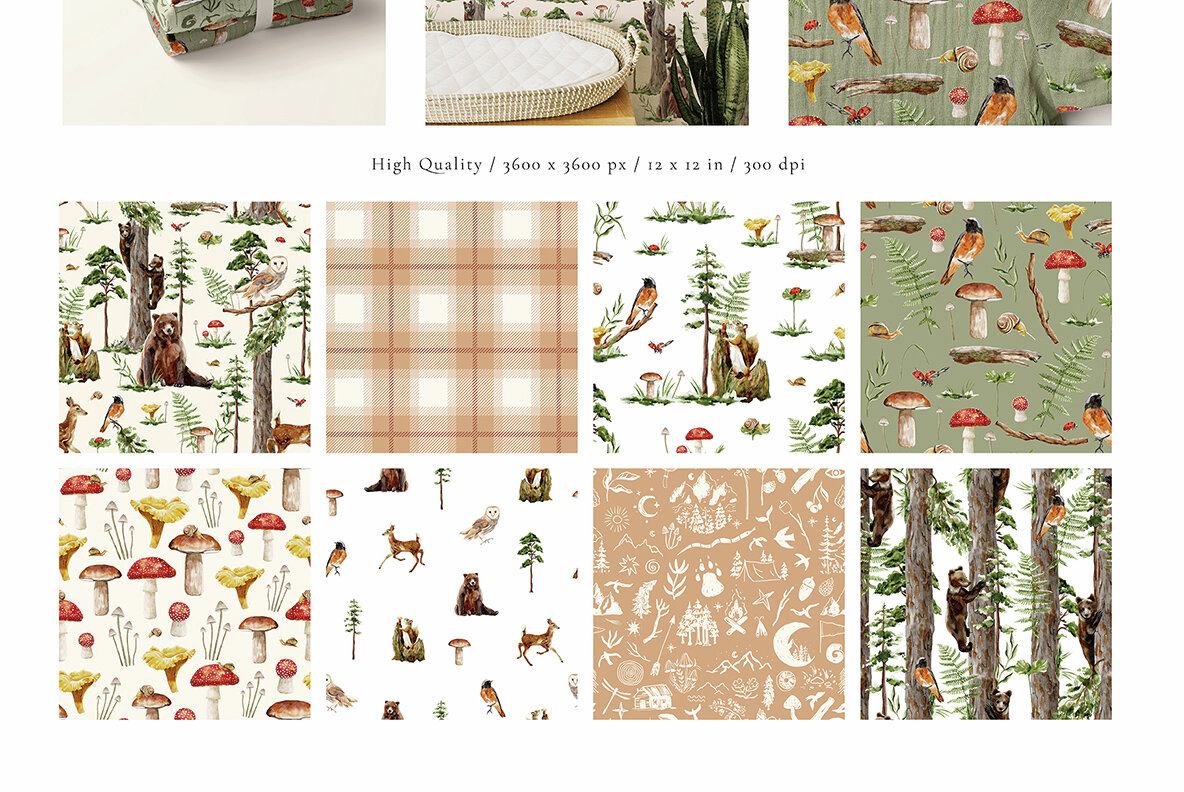 High Quality / 3600 x 3600 px / 12 x 12 in / 300 dpi