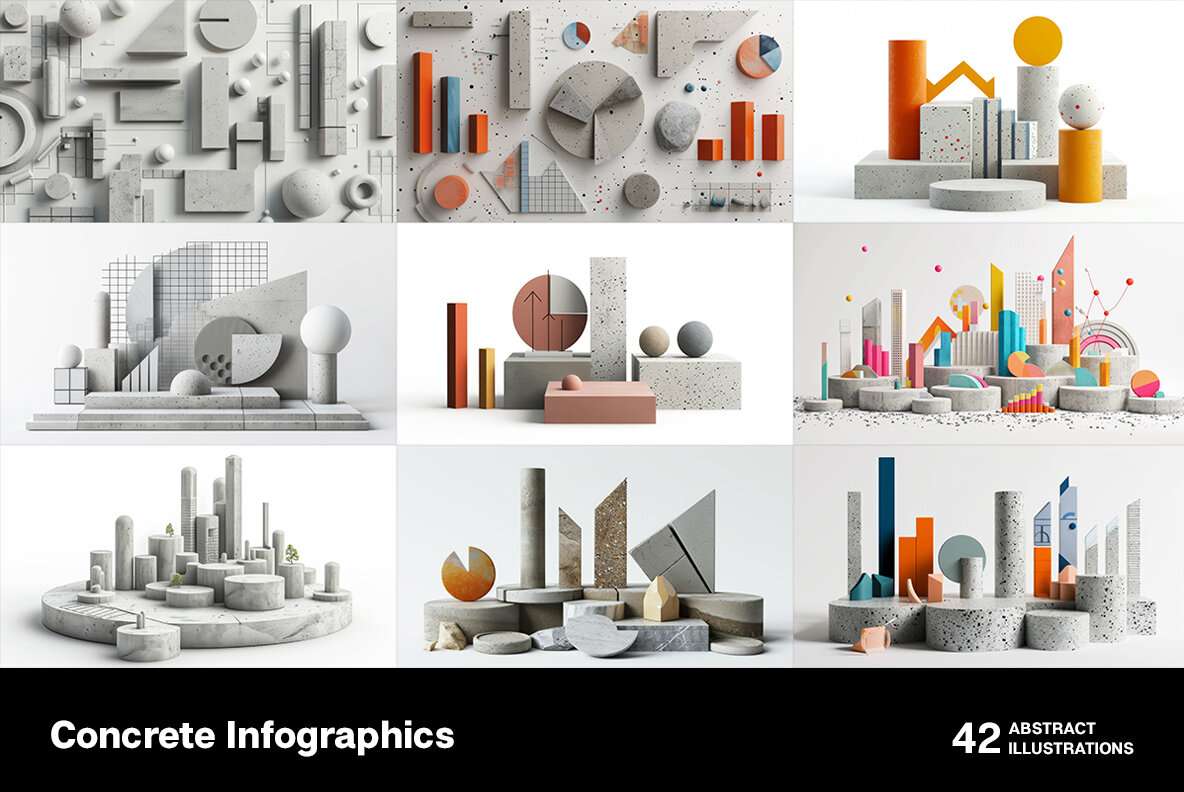 Concrete Infographics

42 ABSTRACT ILLUSTRATIONS