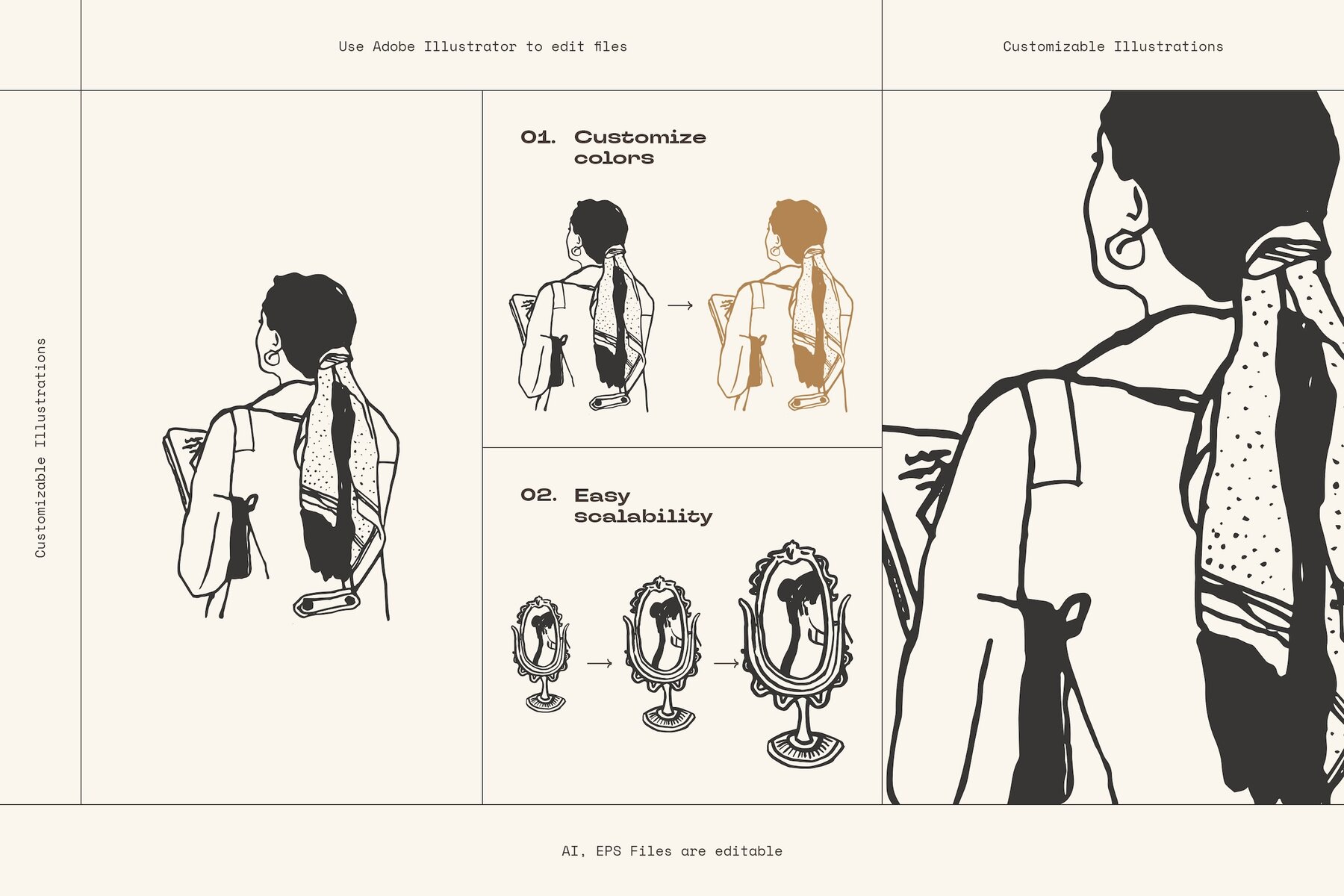 Use Adobe Illustrator to edit files

Customizable Illustrations

Customizable Illustrations

01. Customize colors

02. Easy scalability

AI, EPS Files are editable