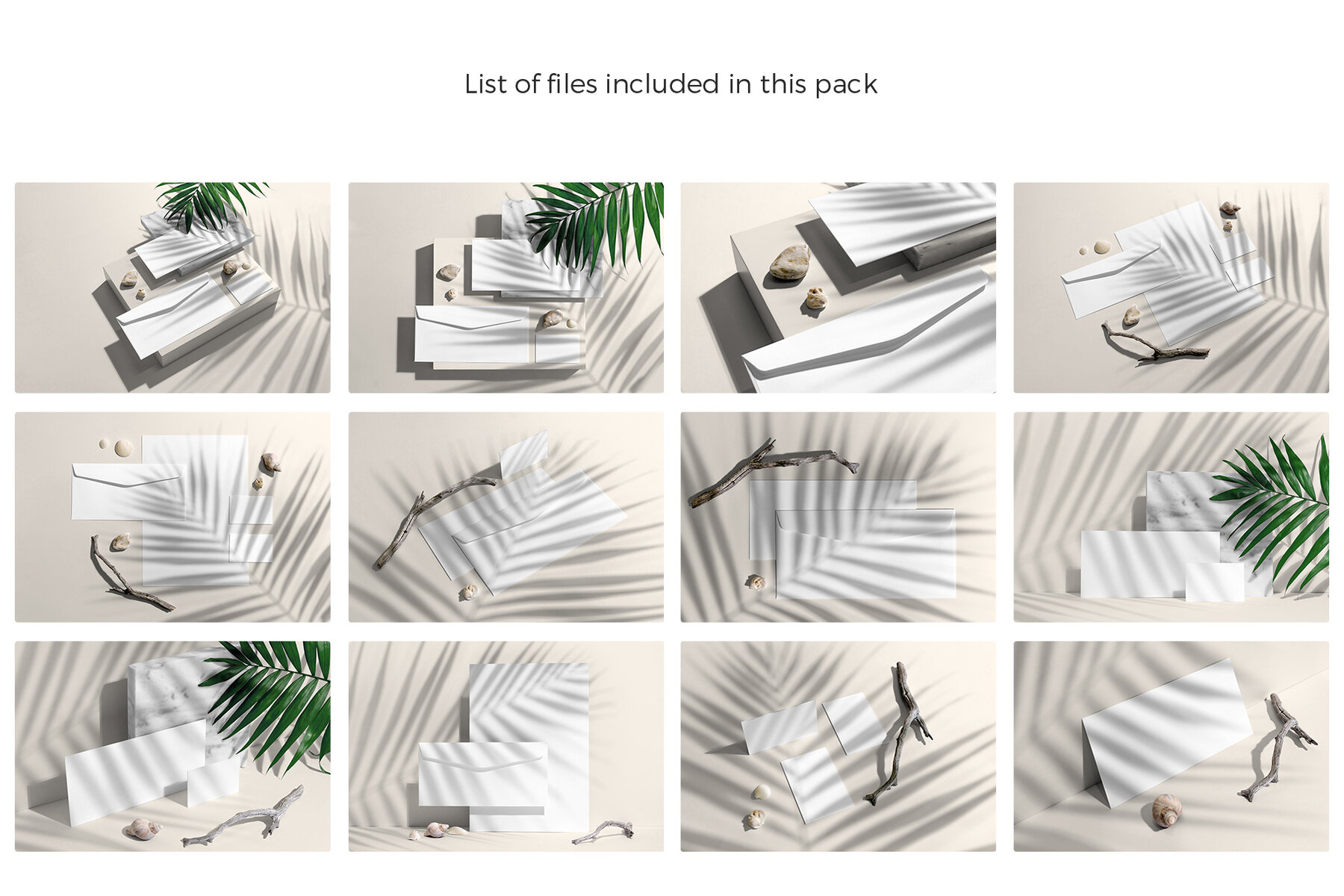 List of files included in this pack