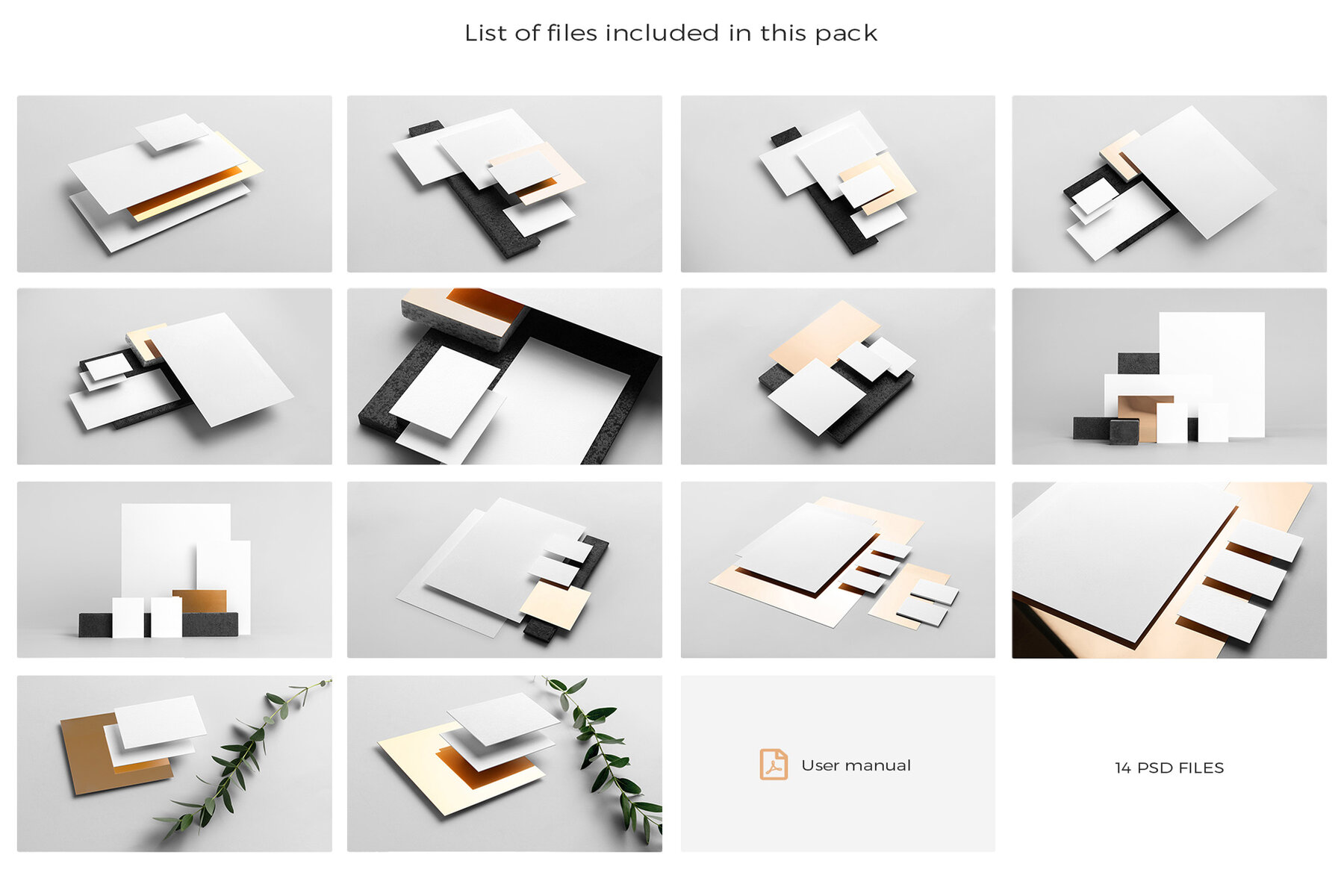 List of files included in this pack

User manual

14 PSD FILES