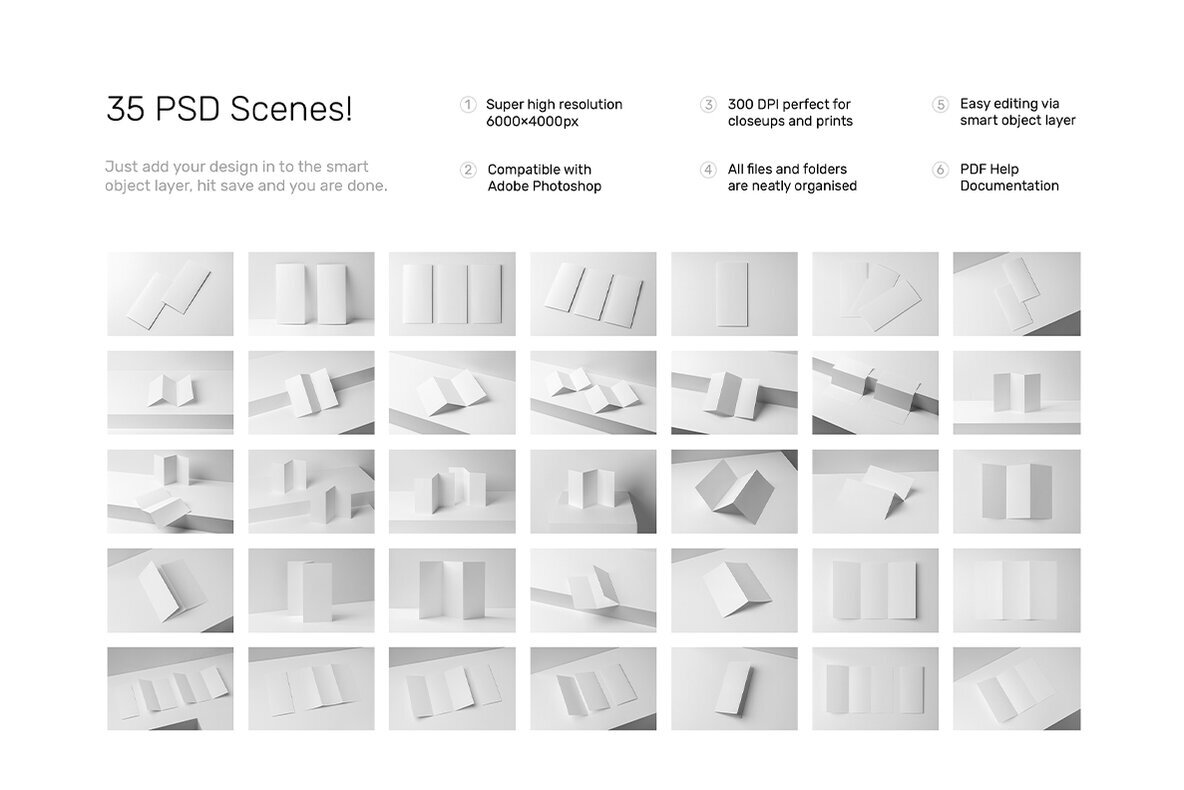 35 PSD Scenes!

Just add your design in to the smart object layer, hit save and you are done.

1 Super high resolution 6000×4000px

2 Compatible with Adobe Photoshop

3 300 DPI perfect for closeups and prints

4 All files and folders are neatly organised

5 Easy editing via smart object layer

6 PDF Help Documentation