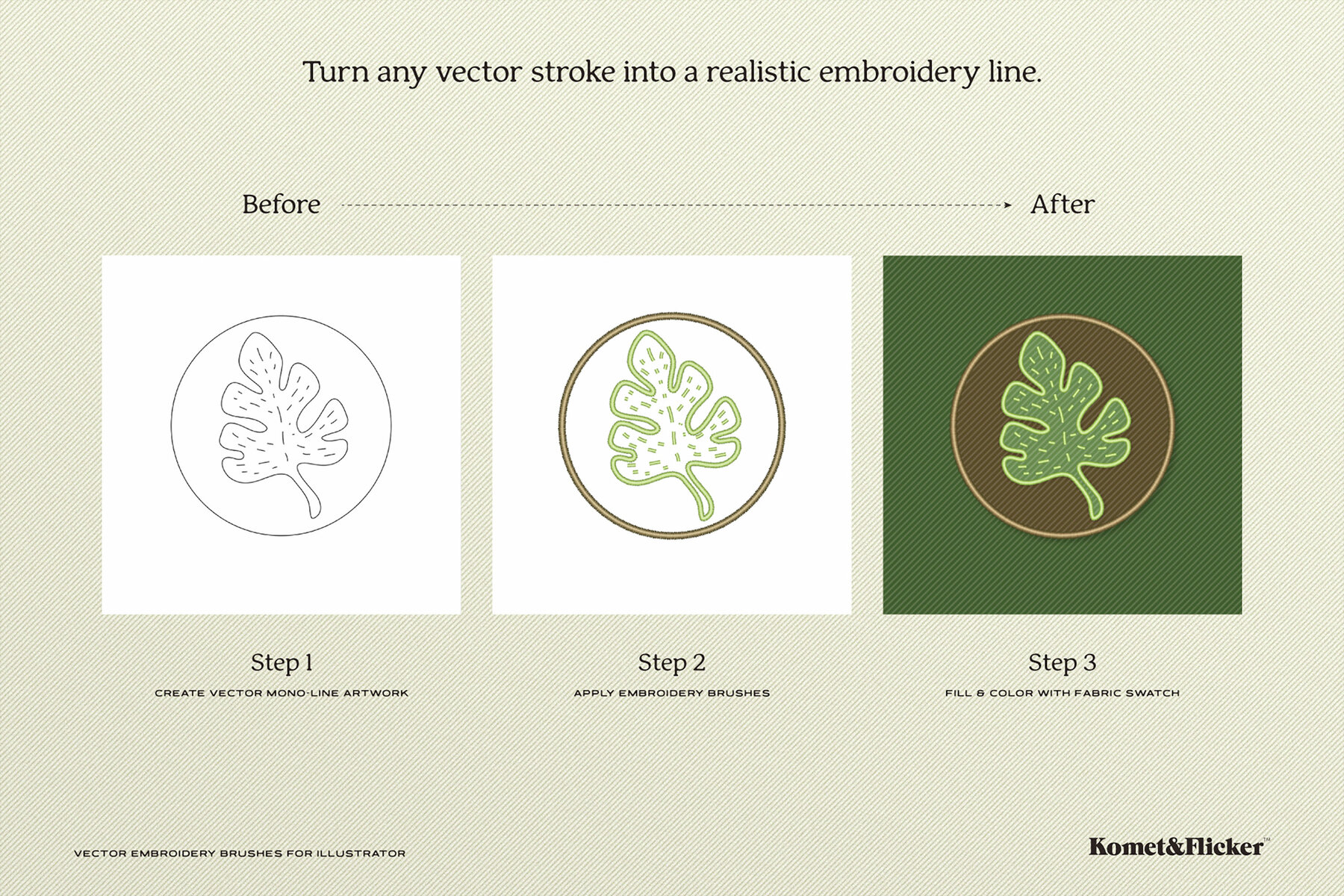 Turn any vector stroke into a realistic embroidery line.

Before After

Step 1
CREATE VECTOR MONO-LINE ARTWORK

Step 2
APPLY EMBROIDERY BRUSHES

Step 3
FILL & COLOR WITH FABRIC SWATCH

VECTOR EMBROIDERY BRUSHES FOR ILLUSTRATOR

Komet&Flicker™