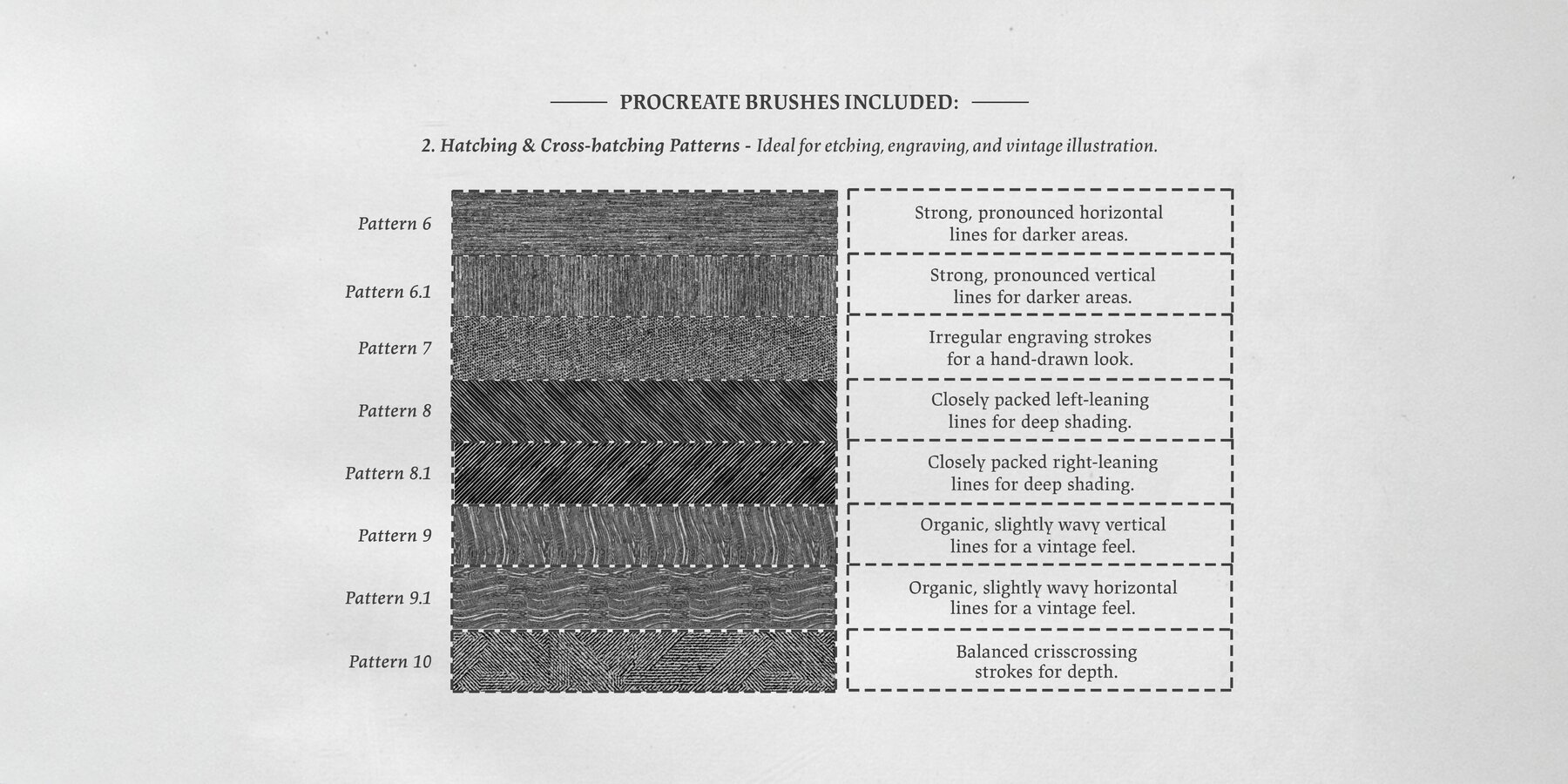 PROCREATE BRUSHES INCLUDED:

2. Hatching & Cross-hatching Patterns - Ideal for etching, engraving, and vintage illustration.

| | |
|---|---|
| Pattern 6 | Strong, pronounced horizontal lines for darker areas. |
| Pattern 6.1 | Strong, pronounced vertical lines for darker areas. |
| Pattern 7 | Irregular engraving strokes for a hand-drawn look. |
| Pattern 8 | Closely packed left-leaning lines for deep shading. |
| Pattern 8.1 | Closely packed right-leaning lines for deep shading. |
| Pattern 9 | Organic, slightly wavy vertical lines for a vintage feel. |
| Pattern 9.1 | Organic, slightly wavy horizontal lines for a vintage feel. |
| Pattern 10 | Balanced crisscrossing strokes for depth. |