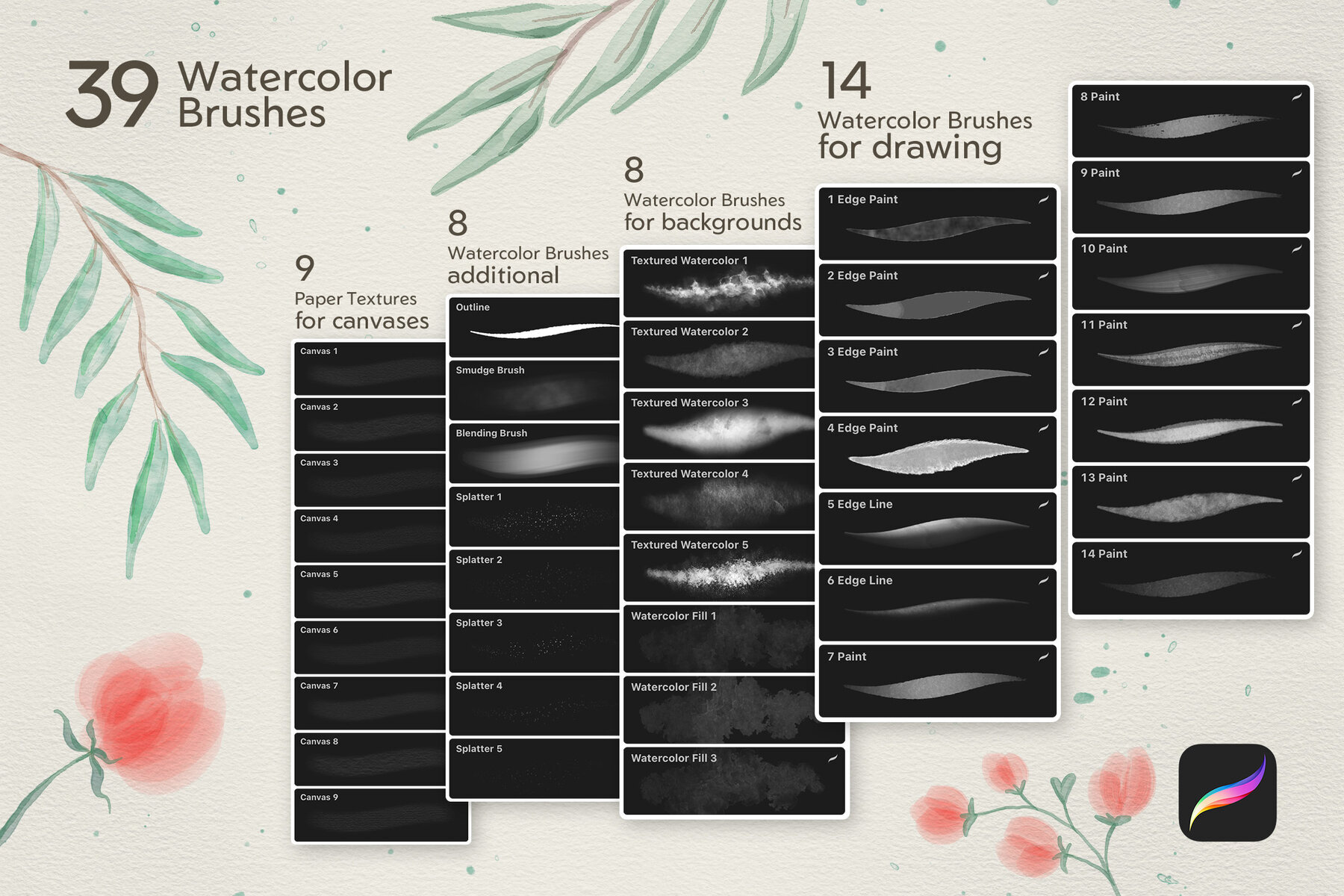 39 Watercolor Brushes

9
Paper Textures
for canvases

Canvas 1
Canvas 2
Canvas 3
Canvas 4
Canvas 5
Canvas 6
Canvas 7
Canvas 8
Canvas 9

8
Watercolor Brushes
additional

Outline
Smudge Brush
Blending Brush
Splatter 1
Splatter 2
Splatter 3
Splatter 4
Splatter 5

8
Watercolor Brushes
for backgrounds

Textured Watercolor 1
Textured Watercolor 2
Textured Watercolor 3
Textured Watercolor 4
Textured Watercolor 5
Watercolor Fill 1
Watercolor Fill 2
Watercolor Fill 3

14
Watercolor Brushes
for drawing

1 Edge Paint
2 Edge Paint
3 Edge Paint
4 Edge Paint
5 Edge Line
6 Edge Line
7 Paint

8 Paint
9 Paint
10 Paint
11 Paint
12 Paint
13 Paint
14 Paint