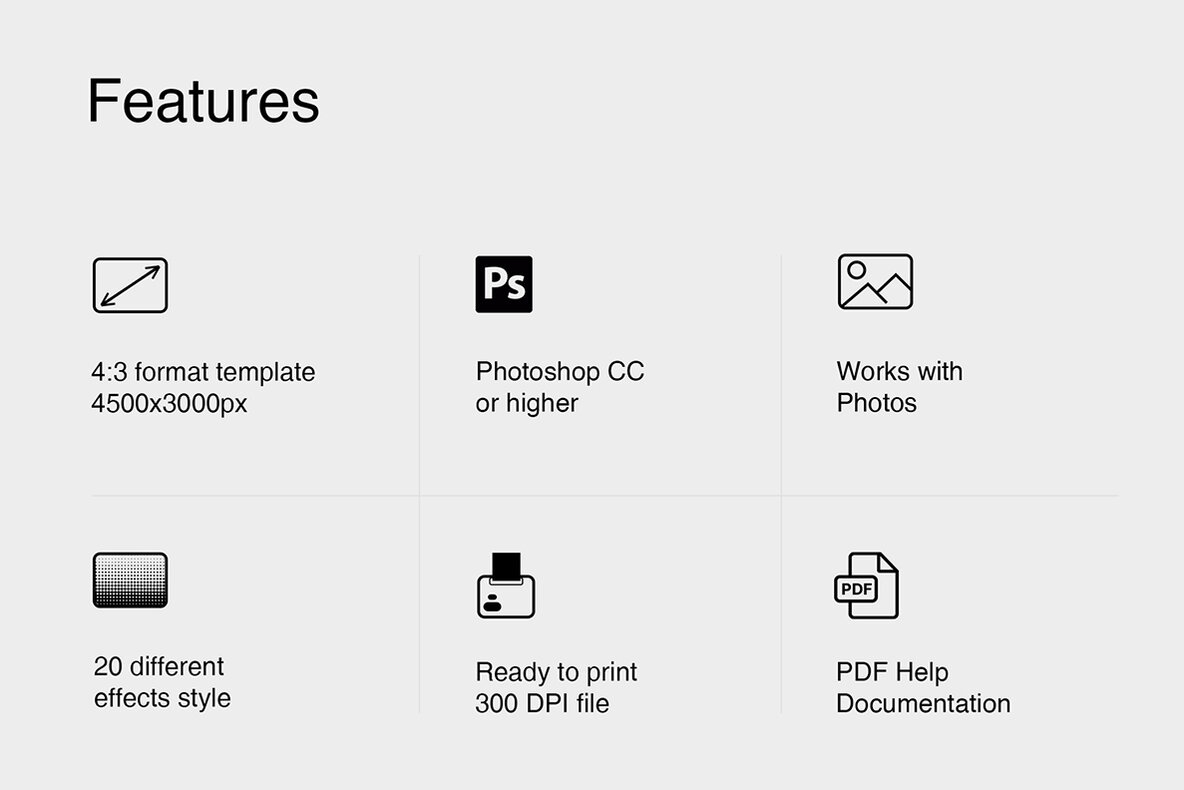 Features

Ps

4:3 format template
4500x3000px

Photoshop CC
or higher

Works with
Photos

PDF

20 different
effects style

Ready to print
300 DPI file

PDF Help
Documentation