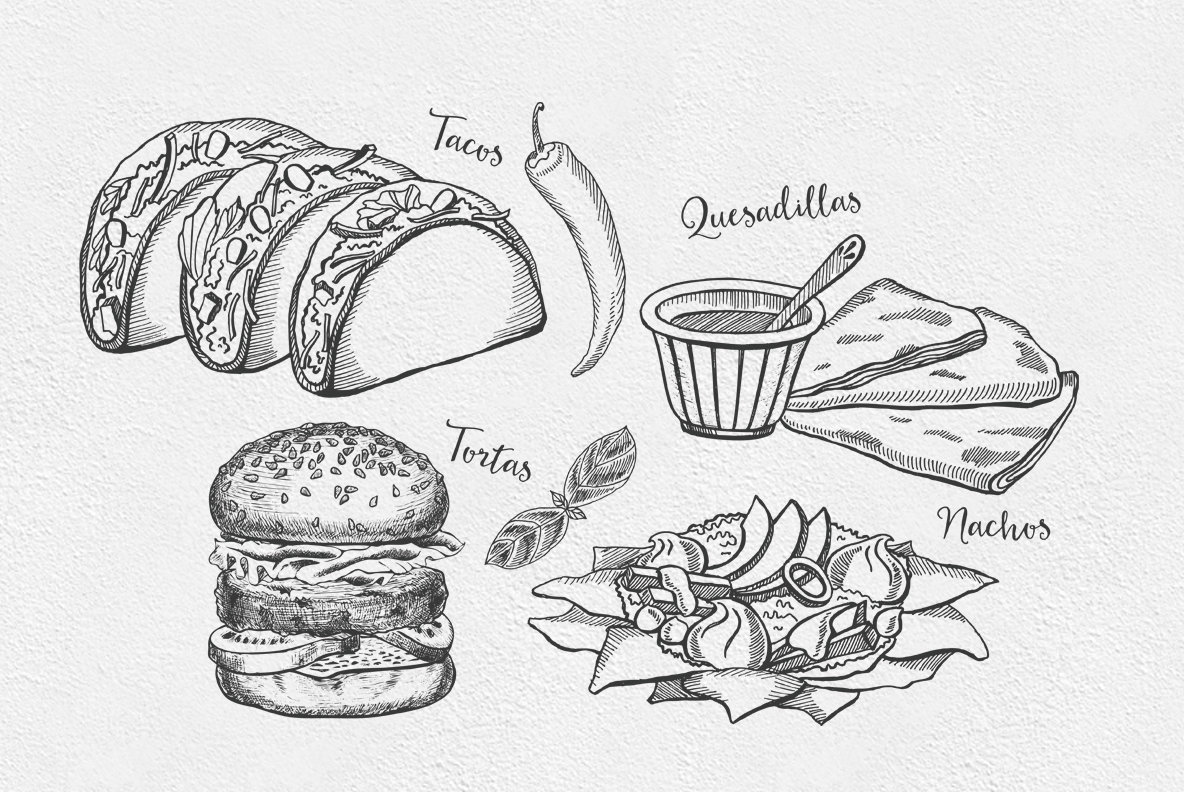 Tacos

Quesadillas

Tortas

Nachos