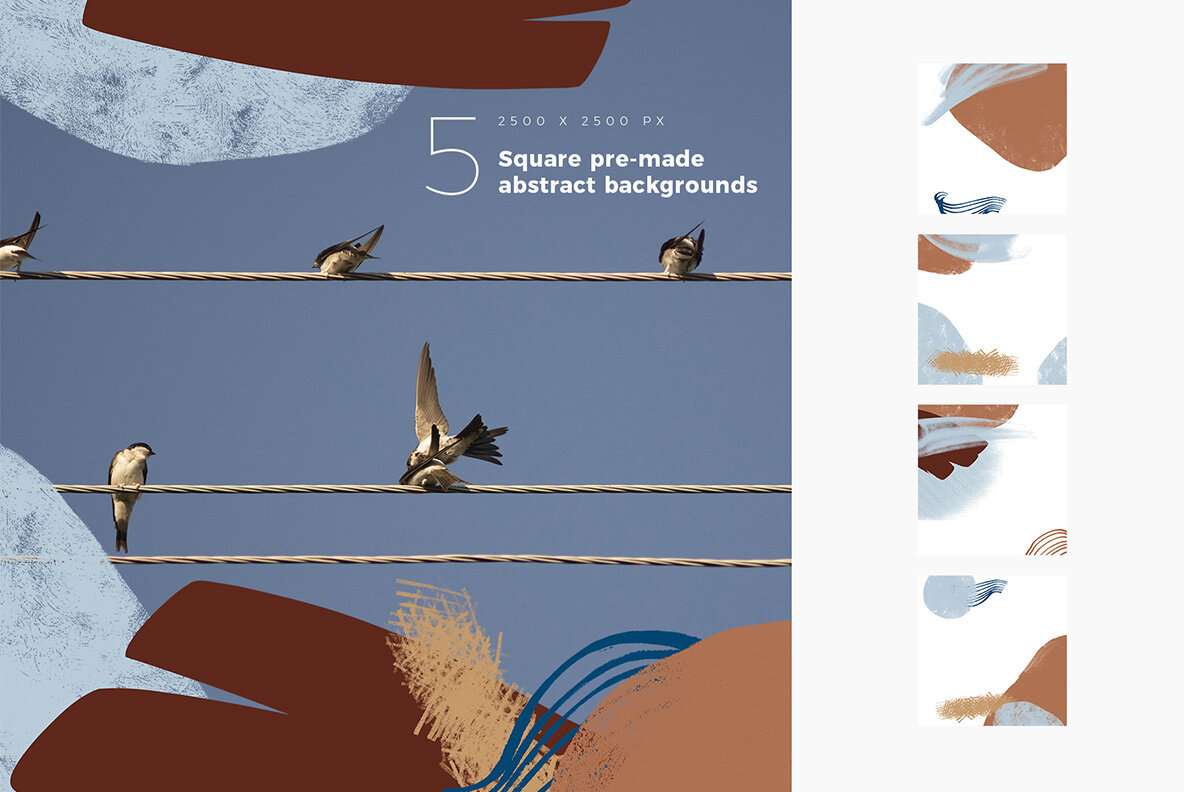 5

2500 X 2500 PX

Square pre-made abstract backgrounds