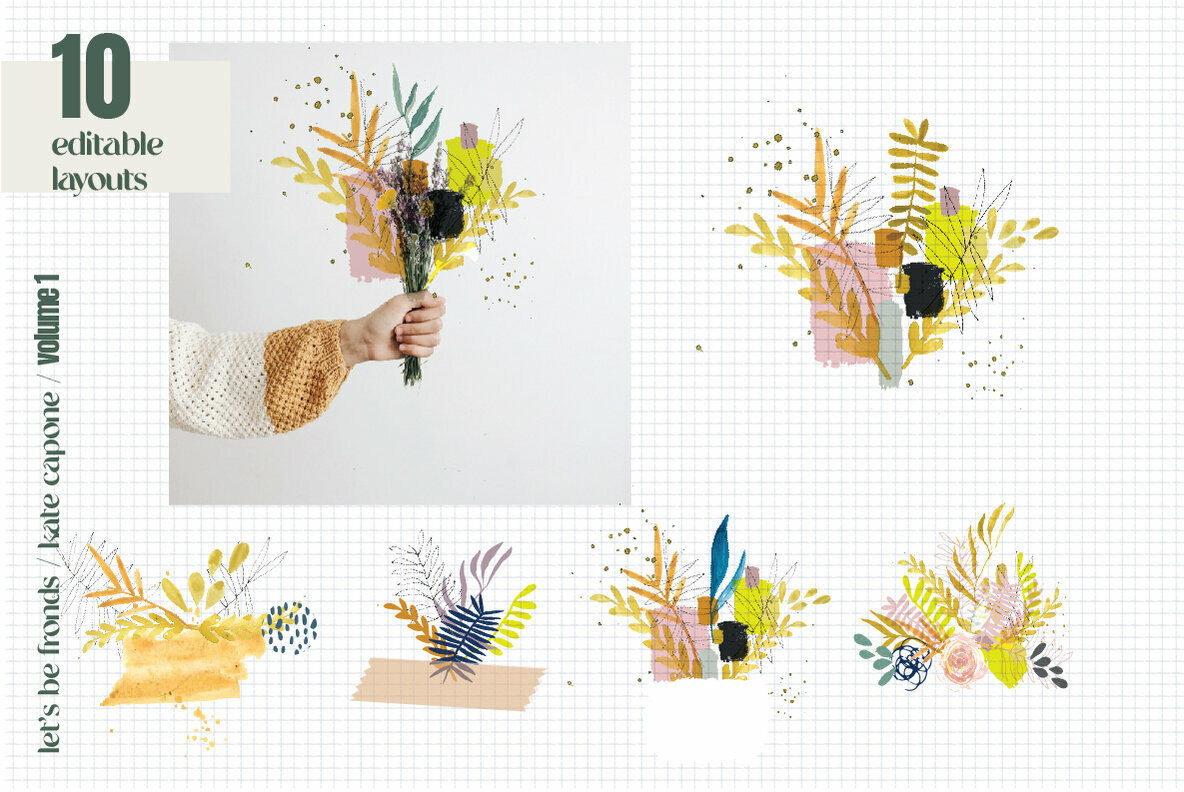 10
editable
layouts

let's be fronds / kate capone / volume 1