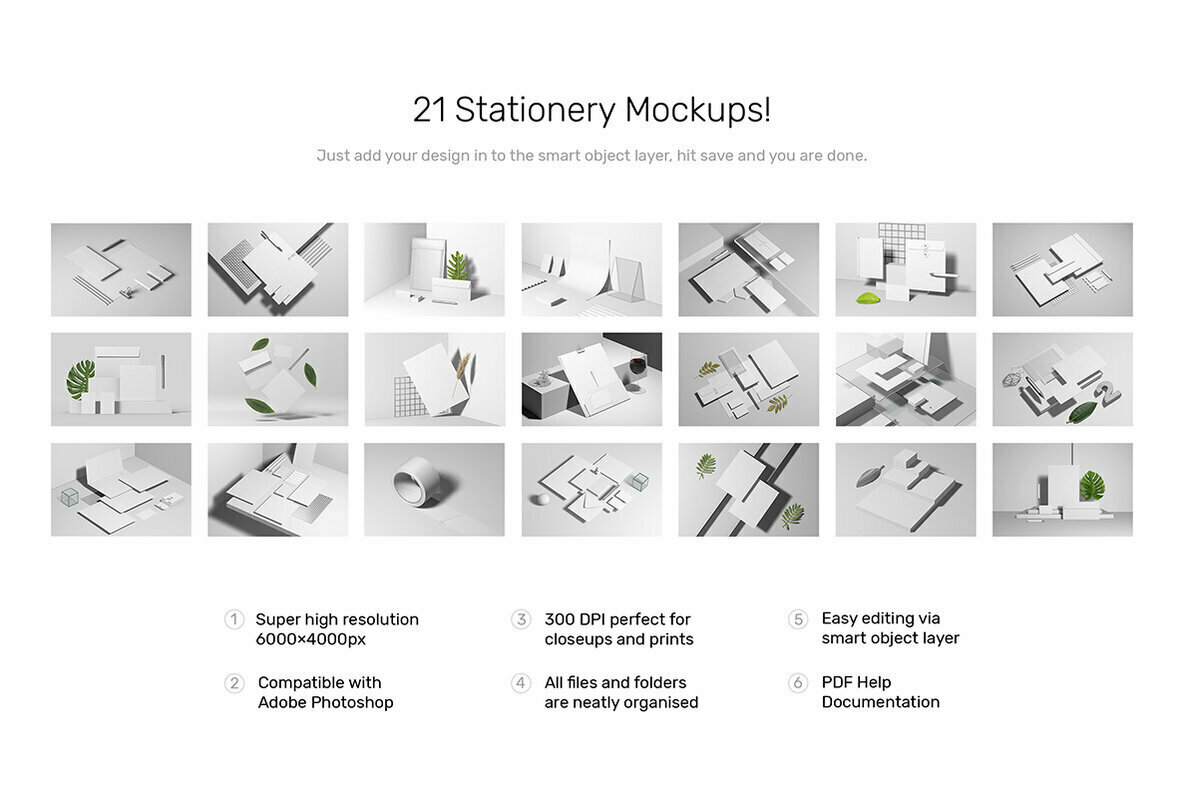 21 Stationery Mockups!

Just add your design in to the smart object layer, hit save and you are done.

1 Super high resolution 6000×4000px

2 Compatible with Adobe Photoshop

3 300 DPI perfect for closeups and prints

4 All files and folders are neatly organised

5 Easy editing via smart object layer

6 PDF Help Documentation