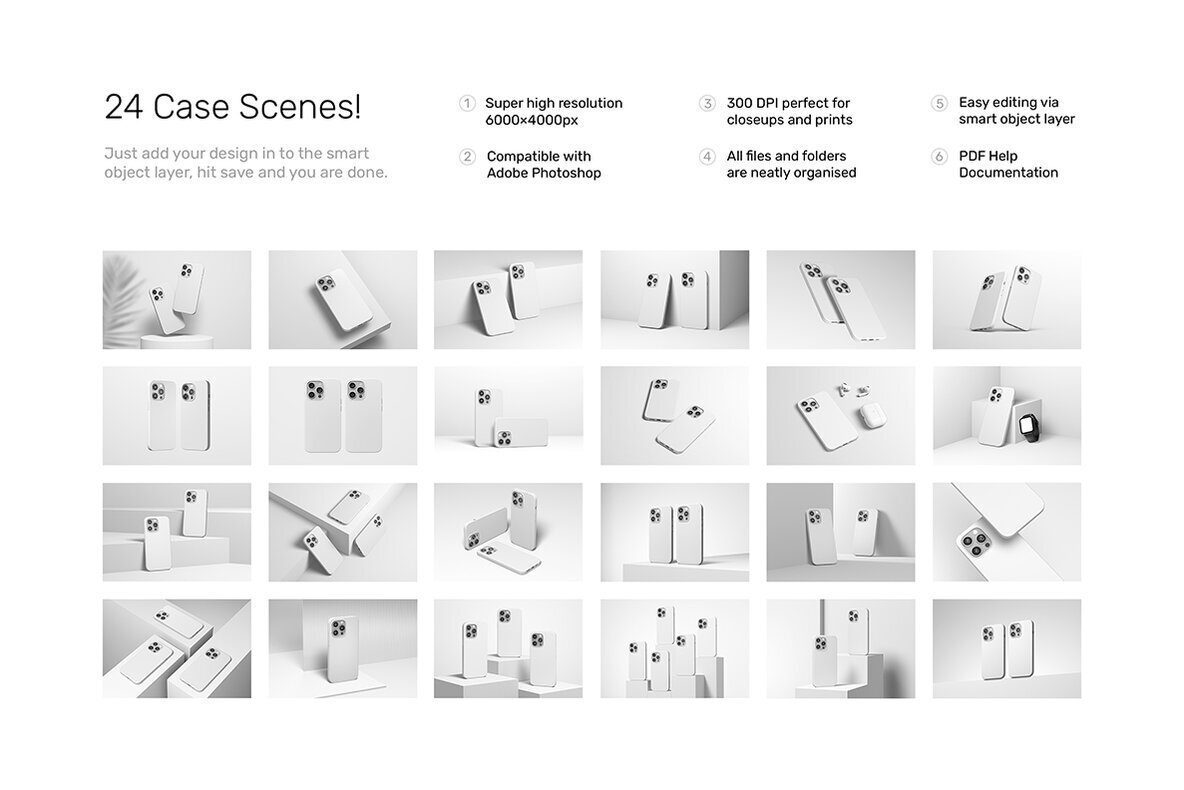 24 Case Scenes!

Just add your design in to the smart object layer, hit save and you are done.

1 Super high resolution 6000×4000px

2 Compatible with Adobe Photoshop

3 300 DPI perfect for closeups and prints

4 All files and folders are neatly organised

5 Easy editing via smart object layer

6 PDF Help Documentation