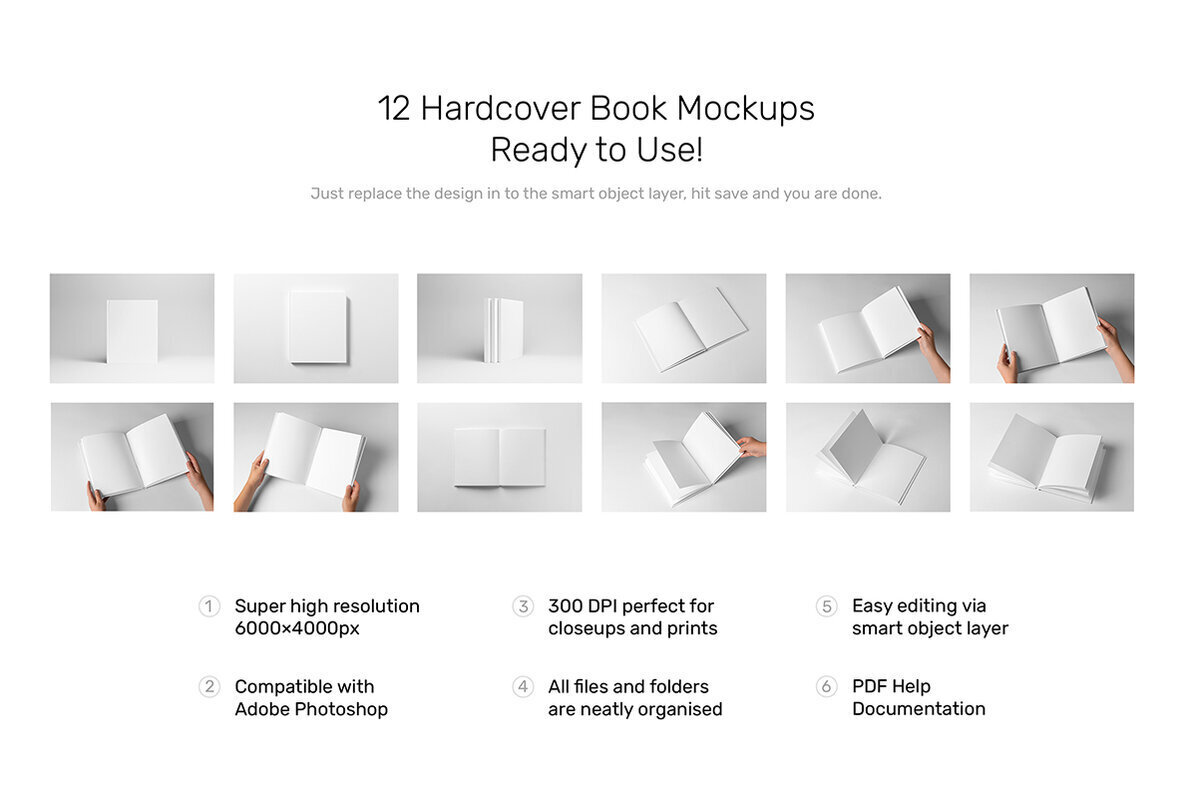 12 Hardcover Book Mockups
Ready to Use!

Just replace the design in to the smart object layer, hit save and you are done.

1 Super high resolution 6000×4000px

2 Compatible with Adobe Photoshop

3 300 DPI perfect for closeups and prints

4 All files and folders are neatly organised

5 Easy editing via smart object layer

6 PDF Help Documentation