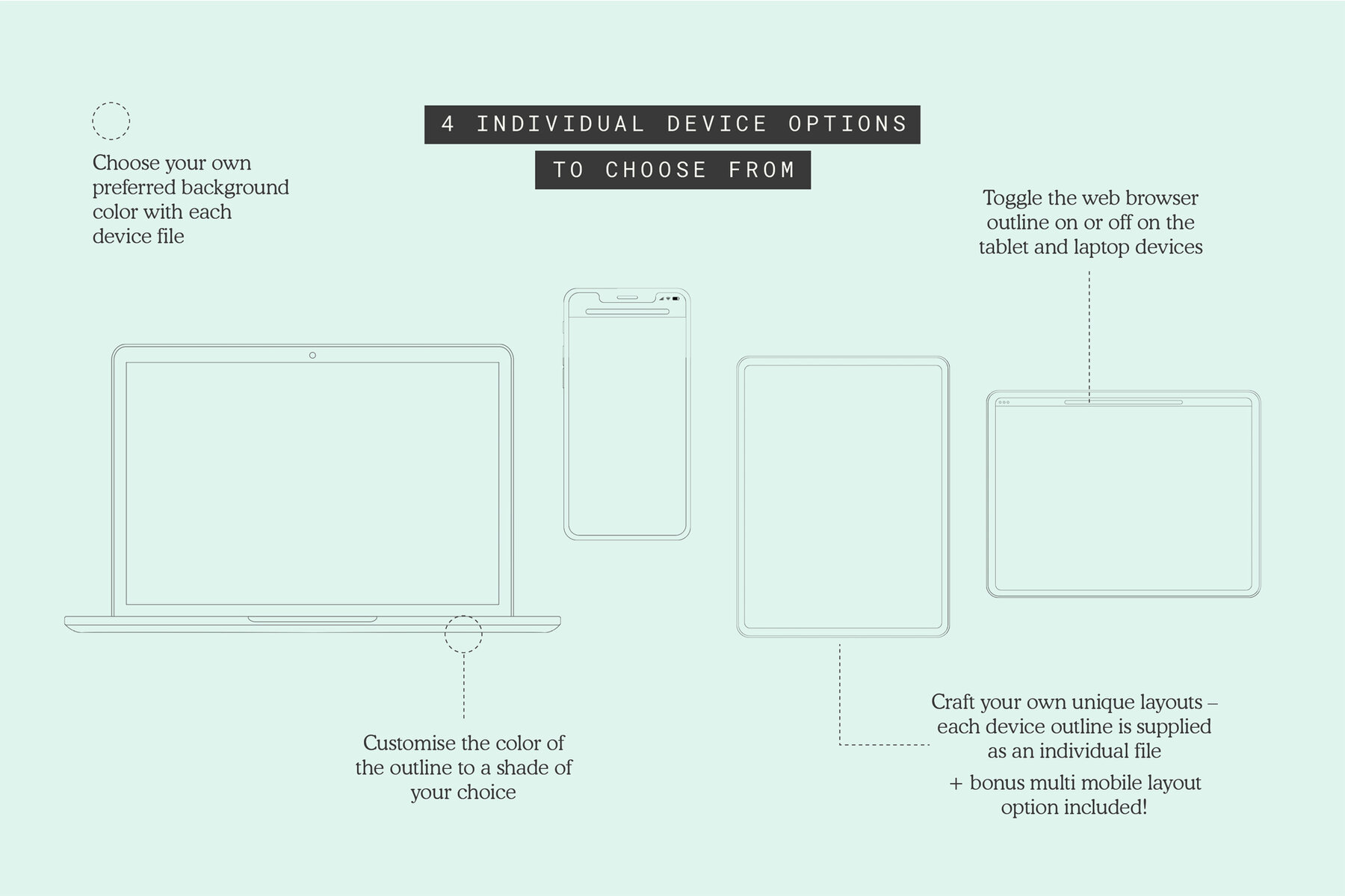 4 INDIVIDUAL DEVICE OPTIONS
TO CHOOSE FROM

Choose your own preferred background color with each device file

Toggle the web browser outline on or off on the tablet and laptop devices

Customise the color of the outline to a shade of your choice

Craft your own unique layouts – each device outline is supplied as an individual file

+ bonus multi mobile layout option included!