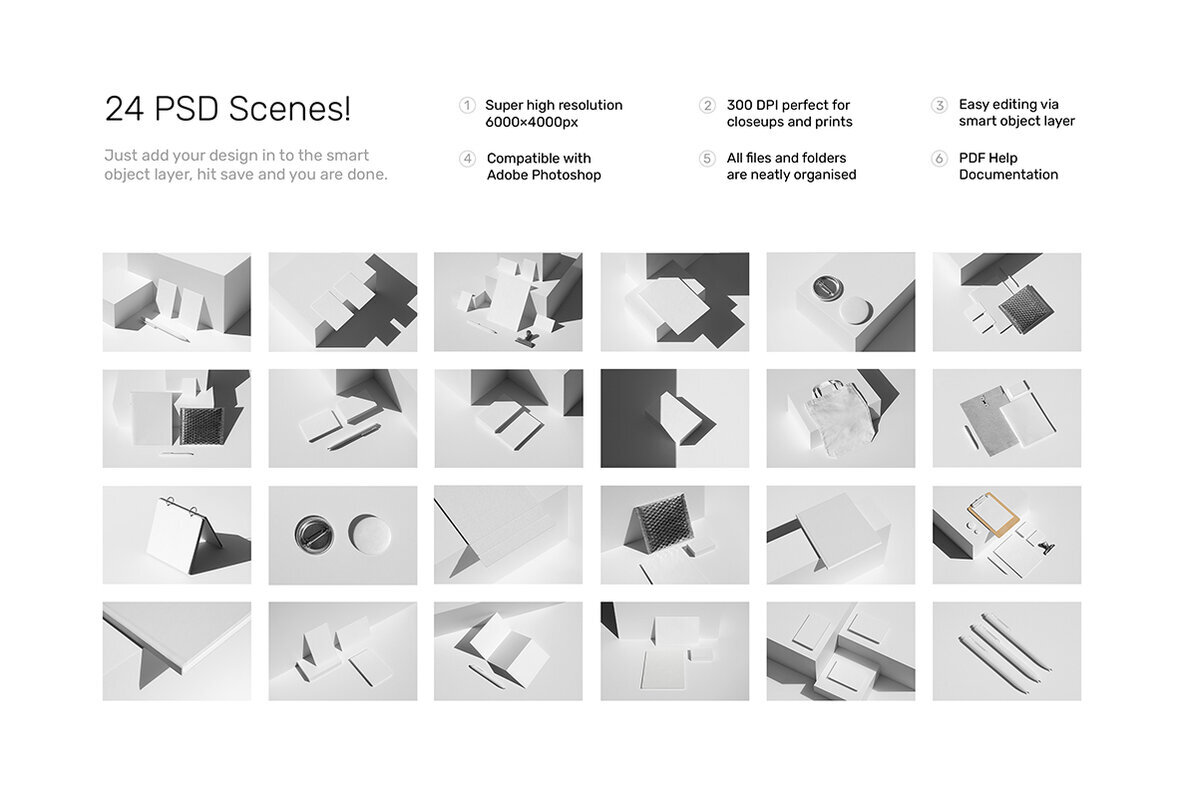 24 PSD Scenes!

Just add your design in to the smart object layer, hit save and you are done.

1 Super high resolution 6000×4000px

2 300 DPI perfect for closeups and prints

3 Easy editing via smart object layer

4 Compatible with Adobe Photoshop

5 All files and folders are neatly organised

6 PDF Help Documentation