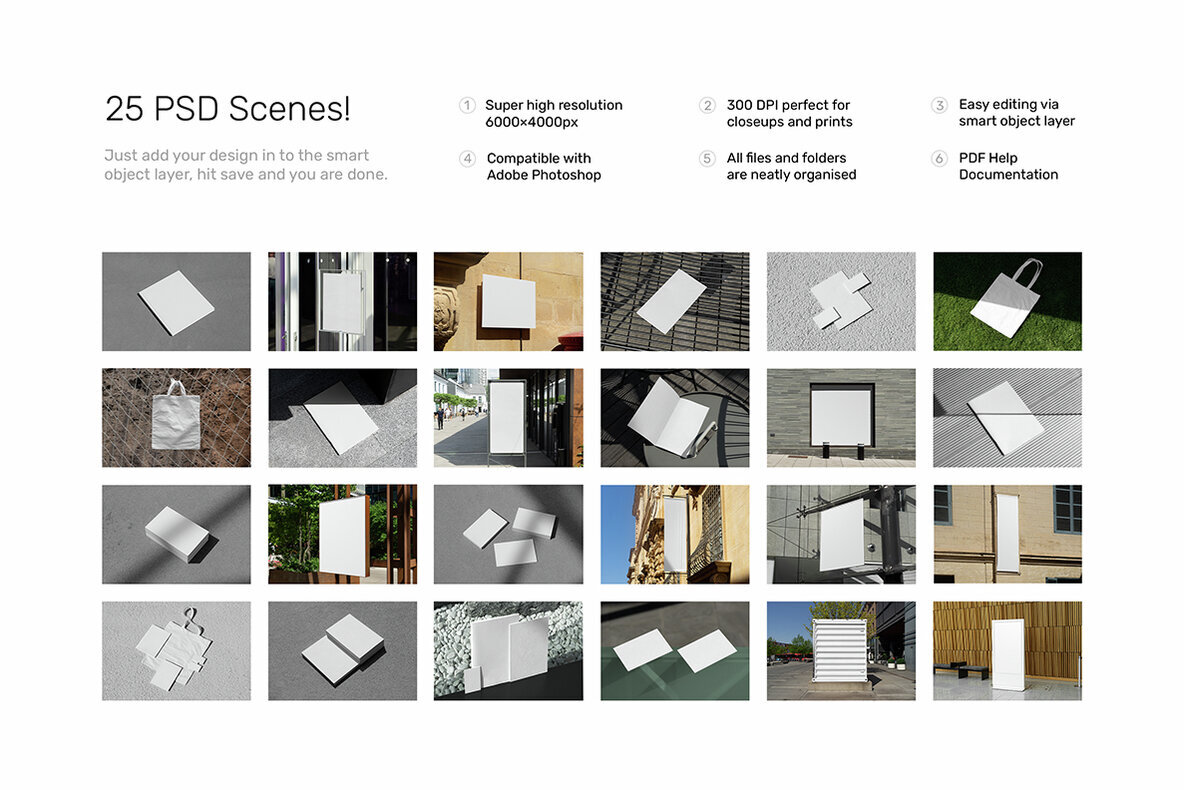 25 PSD Scenes!

Just add your design in to the smart object layer, hit save and you are done.

1 Super high resolution 6000×4000px

2 300 DPI perfect for closeups and prints

3 Easy editing via smart object layer

4 Compatible with Adobe Photoshop

5 All files and folders are neatly organised

6 PDF Help Documentation