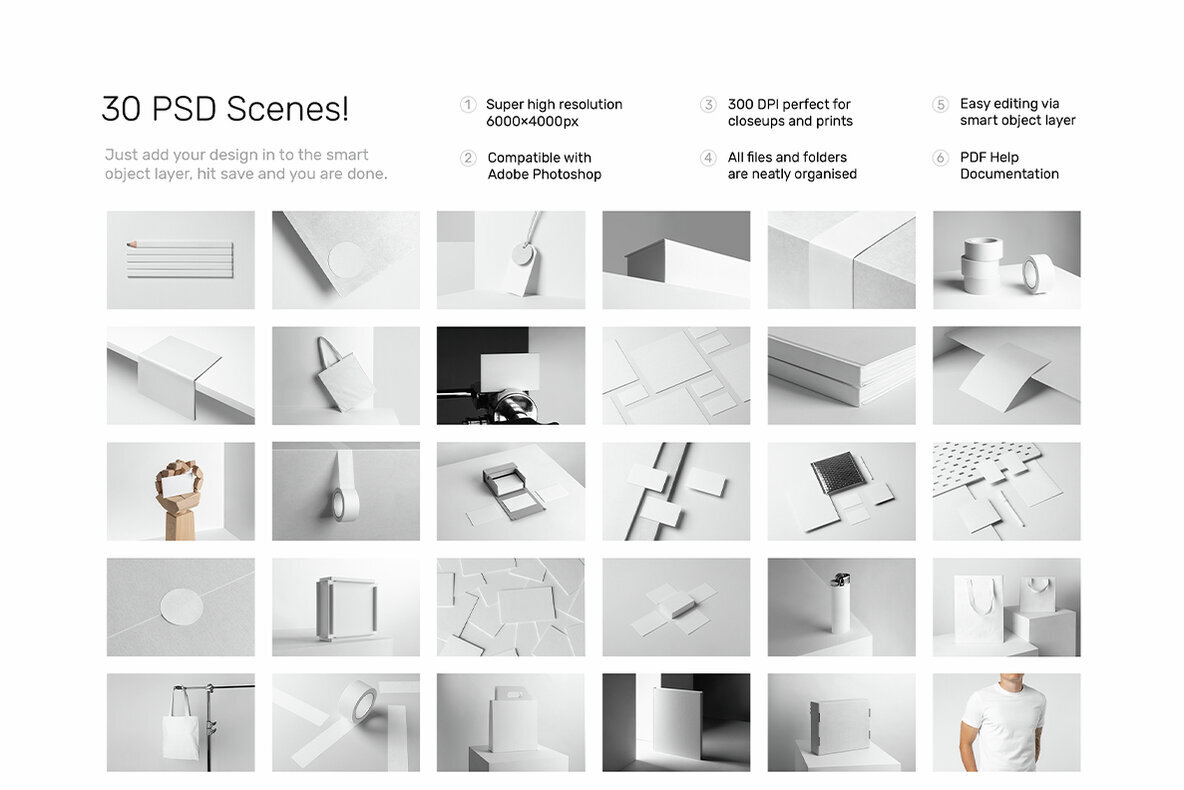 30 PSD Scenes!

Just add your design in to the smart object layer, hit save and you are done.

1 Super high resolution 6000×4000px

2 Compatible with Adobe Photoshop

3 300 DPI perfect for closeups and prints

4 All files and folders are neatly organised

5 Easy editing via smart object layer

6 PDF Help Documentation