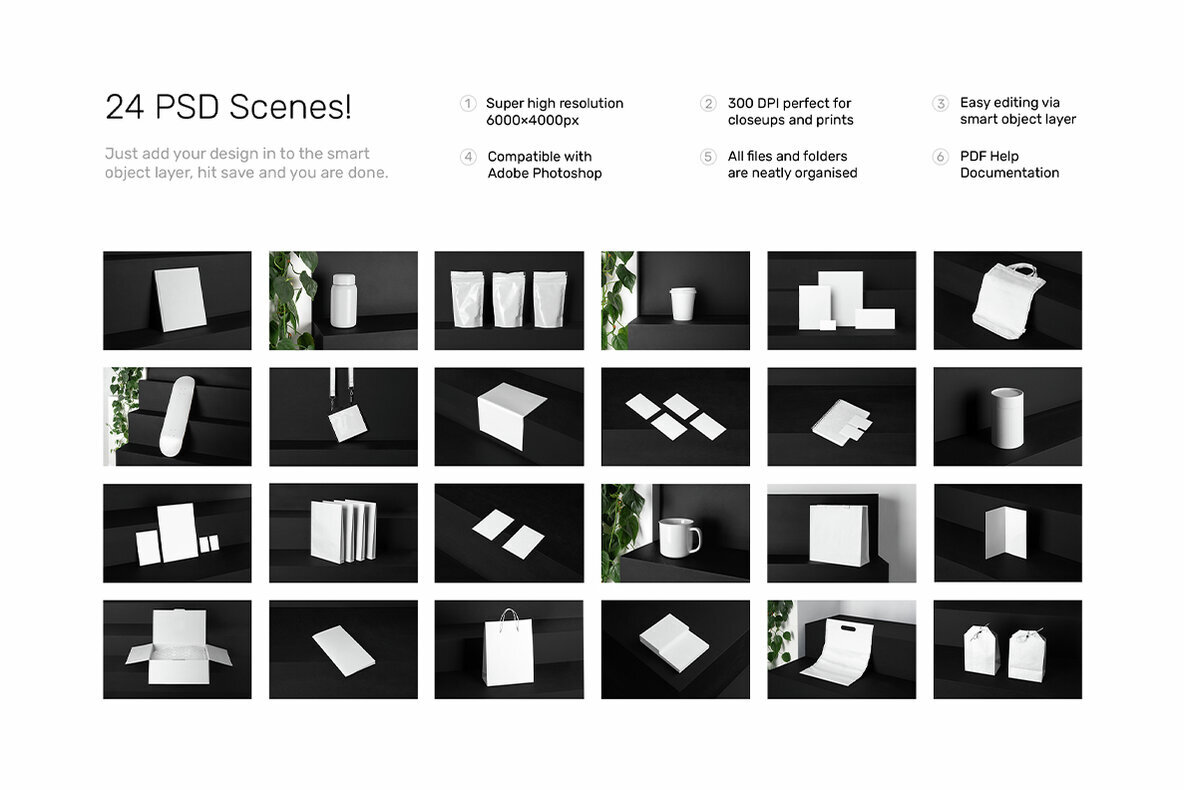 24 PSD Scenes!

Just add your design in to the smart object layer, hit save and you are done.

1 Super high resolution 6000×4000px

2 300 DPI perfect for closeups and prints

3 Easy editing via smart object layer

4 Compatible with Adobe Photoshop

5 All files and folders are neatly organised

6 PDF Help Documentation