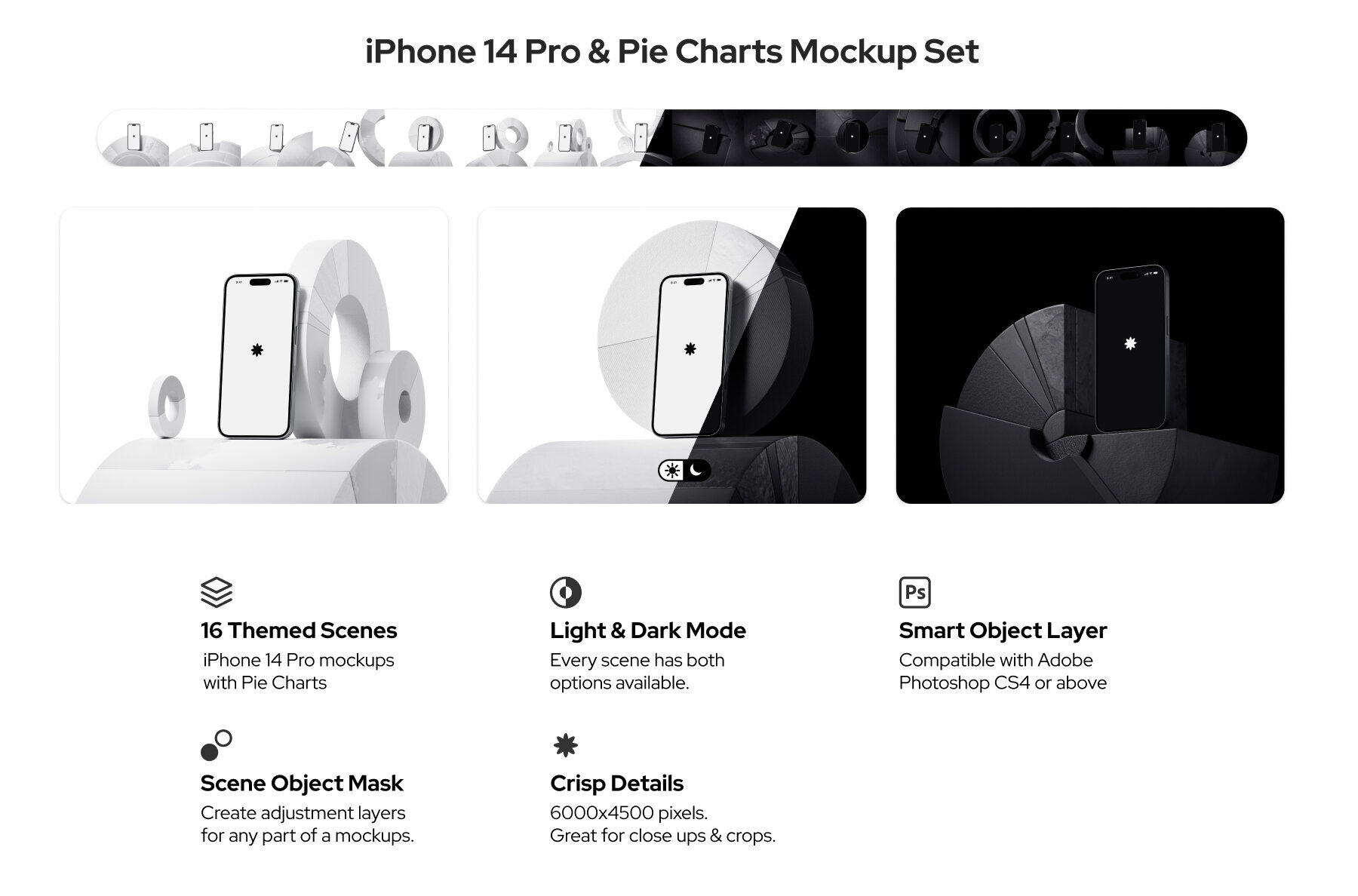 iPhone 14 Pro & Pie Charts Mockup Set

Ps

16 Themed Scenes
iPhone 14 Pro mockups with Pie Charts

Light & Dark Mode
Every scene has both options available.

Smart Object Layer
Compatible with Adobe Photoshop CS4 or above

Scene Object Mask
Create adjustment layers for any part of a mockups.

Crisp Details
6000x4500 pixels.
Great for close ups & crops.