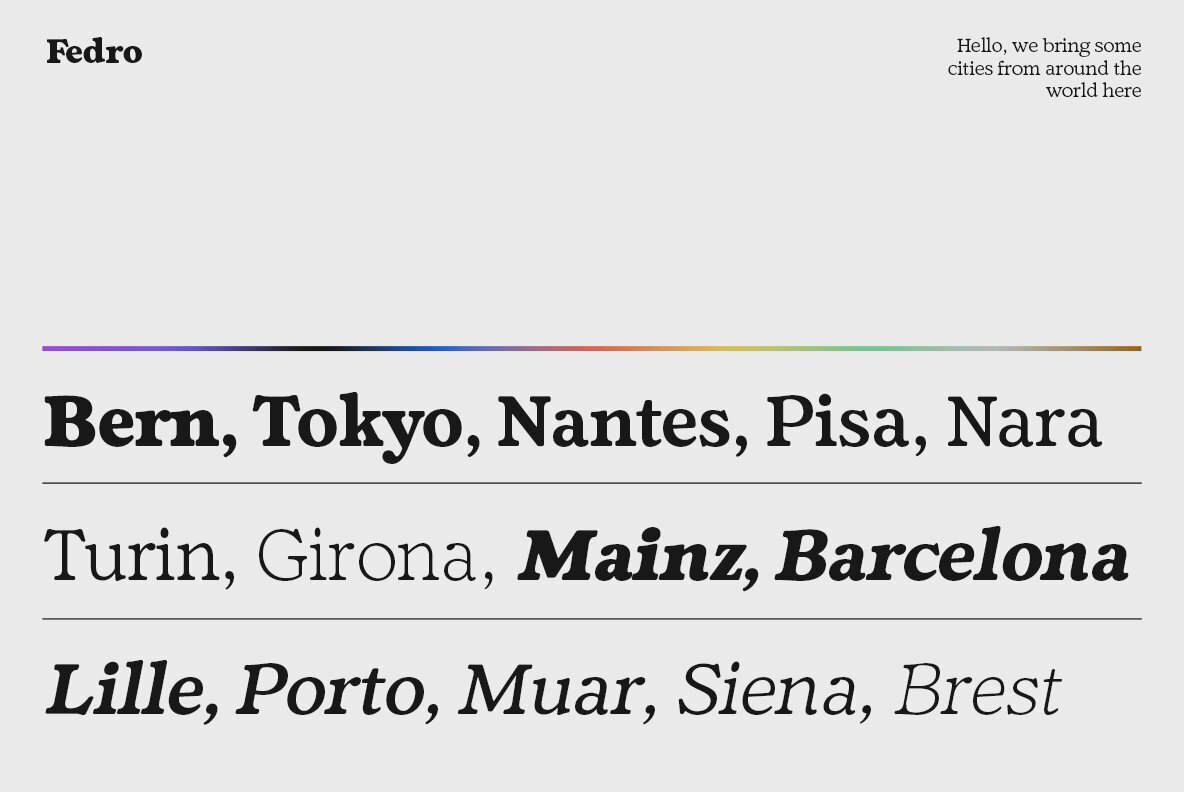 Fedro

Hello, we bring some cities from around the world here

Bern, Tokyo, Nantes, Pisa, Nara

Turin, Girona, Mainz, Barcelona

Lille, Porto, Muar, Siena, Brest