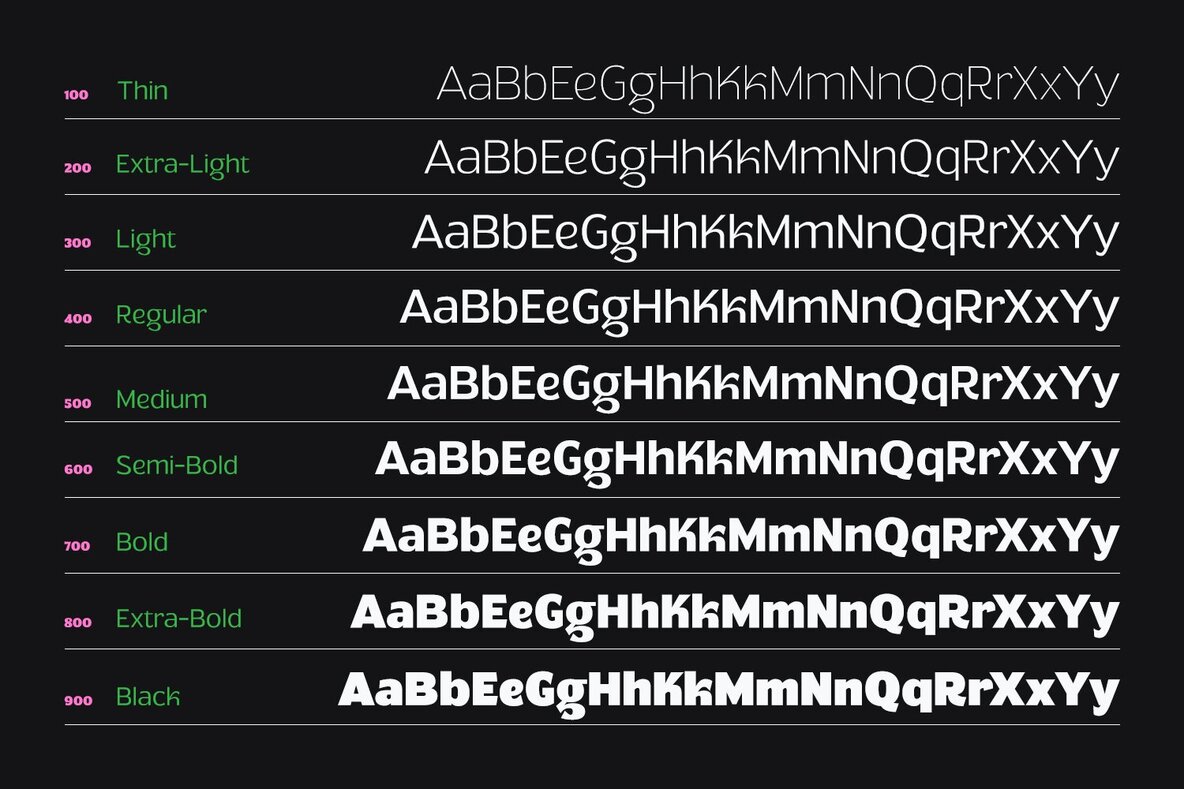 100 Thin AaBbEeGgHhKkMmNnQqRrXxYy

200 Extra-Light AaBbEeGgHhKkMmNnQqRrXxYy

300 Light AaBbEeGgHhKkMmNnQqRrXxYy

400 Regular AaBbEeGgHhKkMmNnQqRrXxYy

500 Medium AaBbEeGgHhKkMmNnQqRrXxYy

600 Semi-Bold AaBbEeGgHhKkMmNnQqRrXxYy

700 Bold AaBbEeGgHhKkMmNnQqRrXxYy

800 Extra-Bold AaBbEeGgHhKkMmNnQqRrXxYy

900 Black AaBbEeGgHhKkMmNnQqRrXxYy