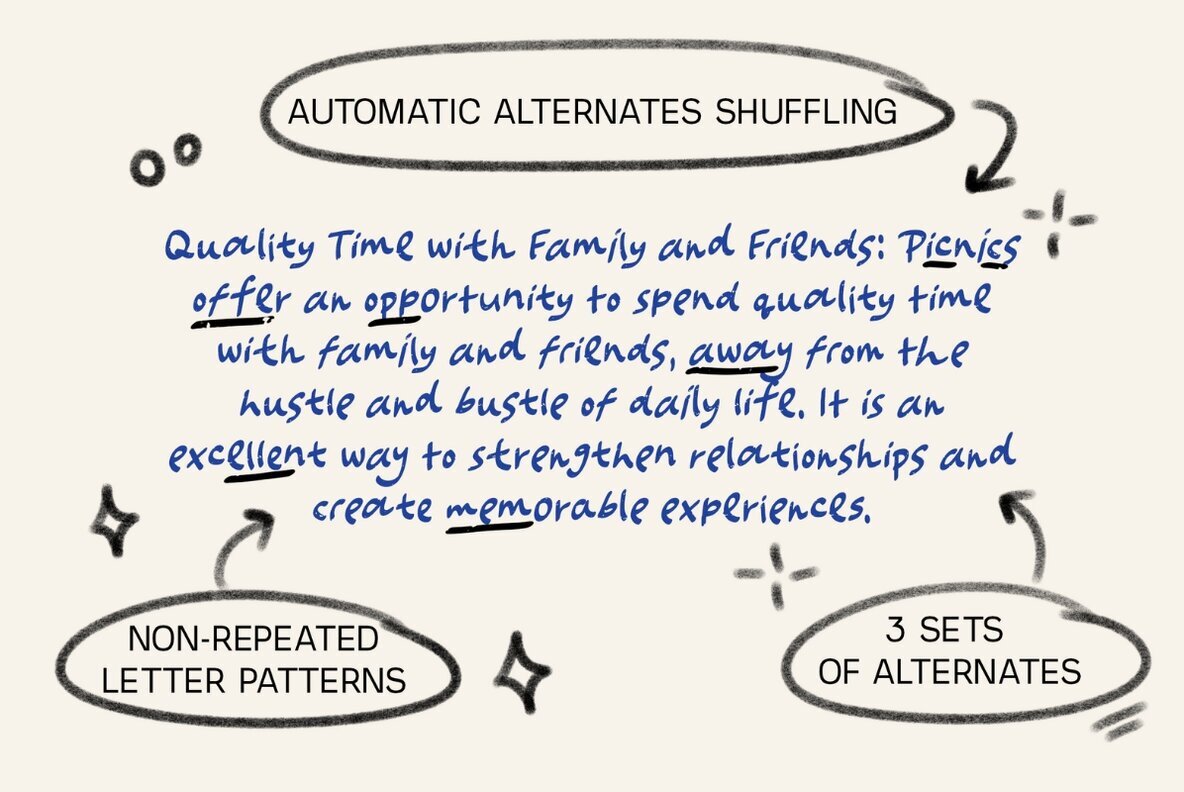 AUTOMATIC ALTERNATES SHUFFLING

Quality Time with Family and Friends: Picnics offer an opportunity to spend quality time with family and friends, away from the hustle and bustle of daily life. It is an excellent way to strengthen relationships and create memorable experiences.

NON-REPEATED
LETTER PATTERNS

3 SETS
OF ALTERNATES