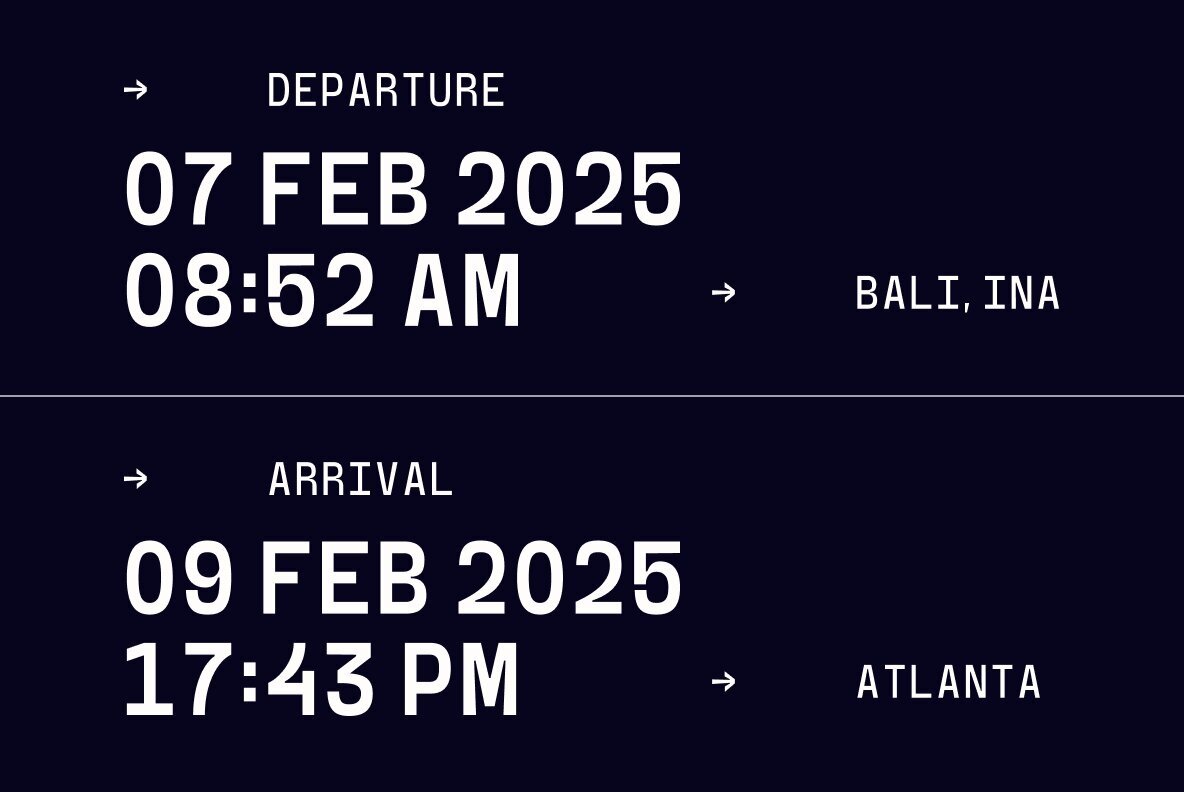 → DEPARTURE

07 FEB 2025
08:52 AM

→ BALI, INA

→ ARRIVAL

09 FEB 2025
17:43 PM

→ ATLANTA