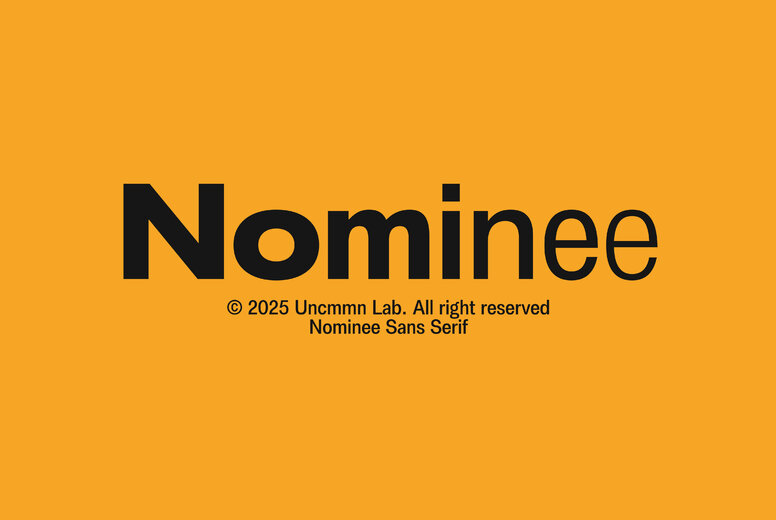 Nominee

© 2025 Uncmmn Lab. All right reserved
Nominee Sans Serif