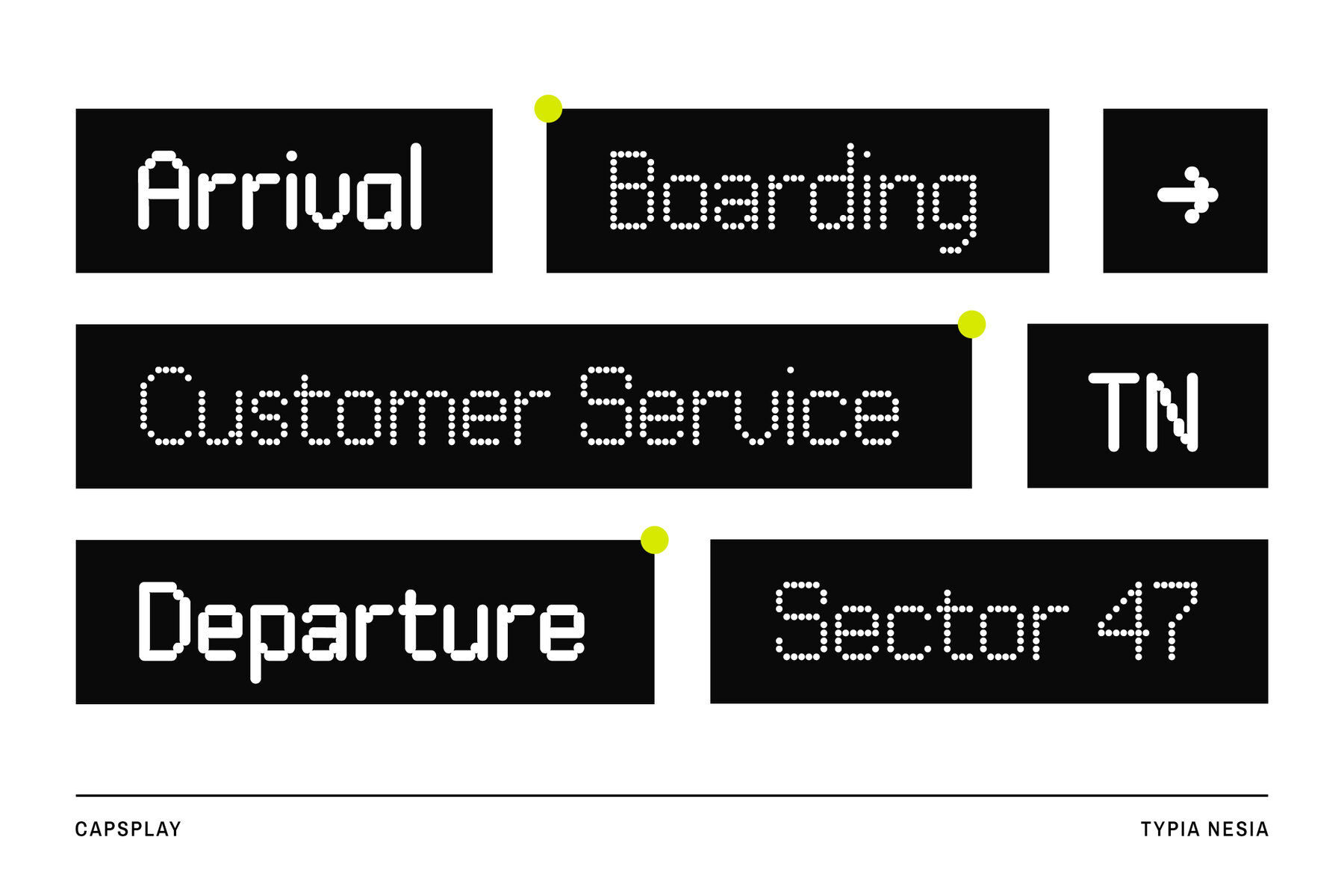 Arrival

Boarding

→

Customer Service

TN

Departure

Sector 47

CAPSPLAY

TYPIA NESIA